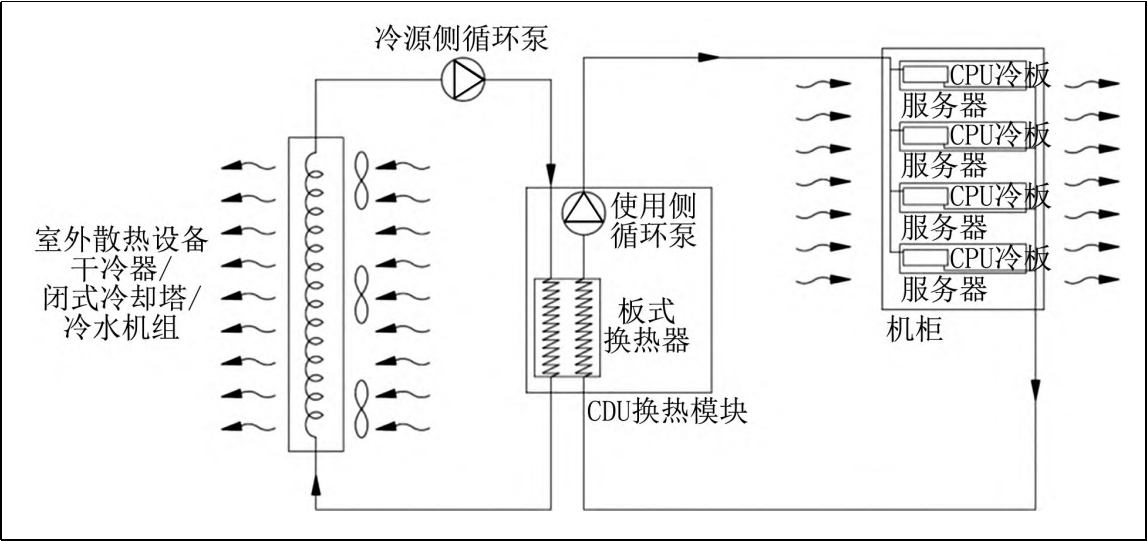 冷源侧循环泵

室外散热设备
干冷器/
闭式冷却塔/
冷水机组

使用侧
循环泵

板式
换热器

CDU换热模块

CPU冷板
服务器
CPU冷板
服务器
CPU冷板
服务器
CPU冷板
服务器

机柜